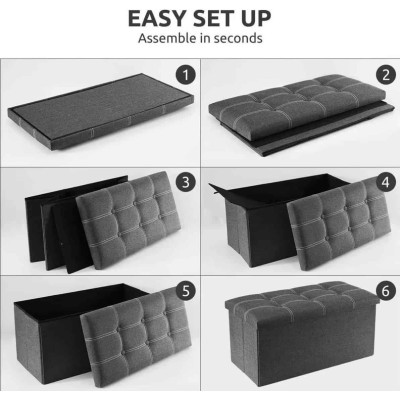 EASY SET UP
Assemble in seconds

1

2

3

4

5

6